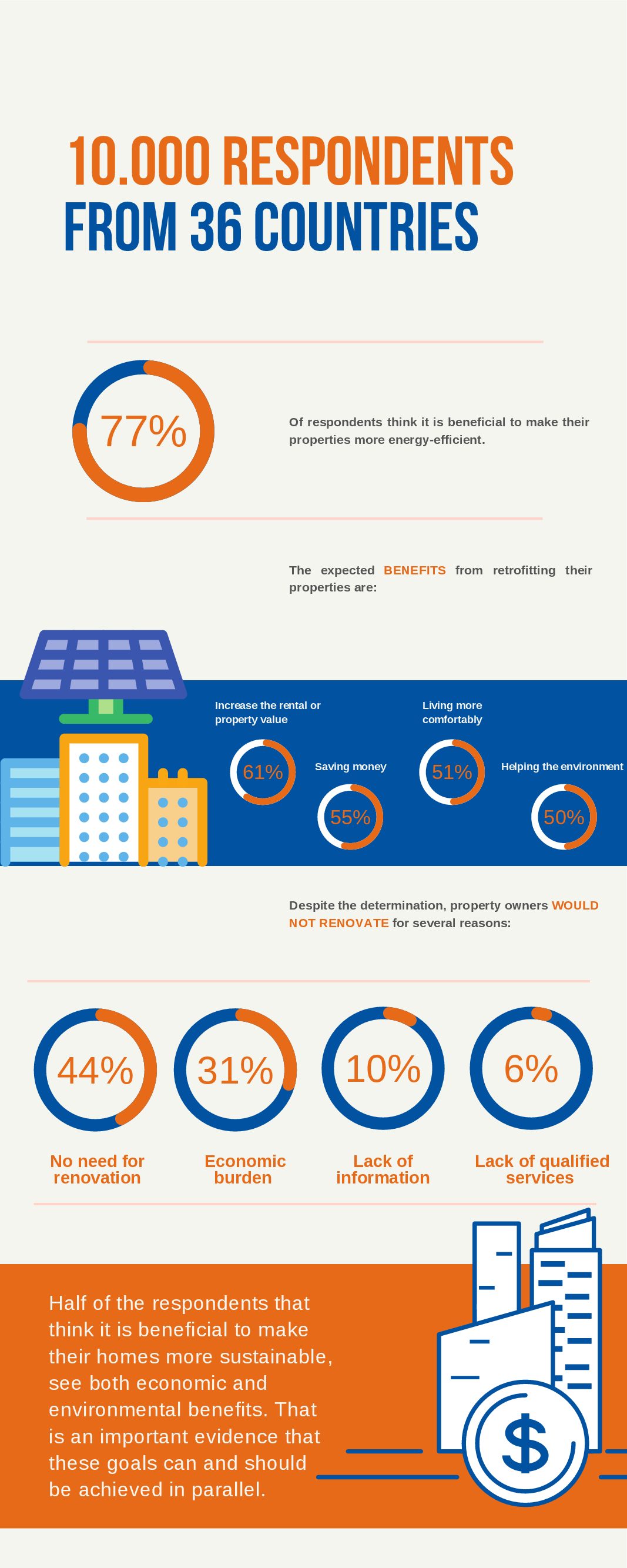 10.000 RESPONDENTS
FROM 36 COUNTRIES

77%

Of respondents think it is beneficial to make their properties more energy-efficient.

The expected BENEFITS from retrofitting their properties are:

Increase the rental or property value

61%

Saving money

55%

Living more comfortably

51%

Helping the environment

50%

Despite the determination, property owners WOULD NOT RENOVATE for several reasons:

44%

No need for renovation

31%

Economic burden

10%

Lack of information

6%

Lack of qualified services

Half of the respondents that think it is beneficial to make their homes more sustainable, see both economic and environmental benefits. That is an important evidence that these goals can and should be achieved in parallel.

$